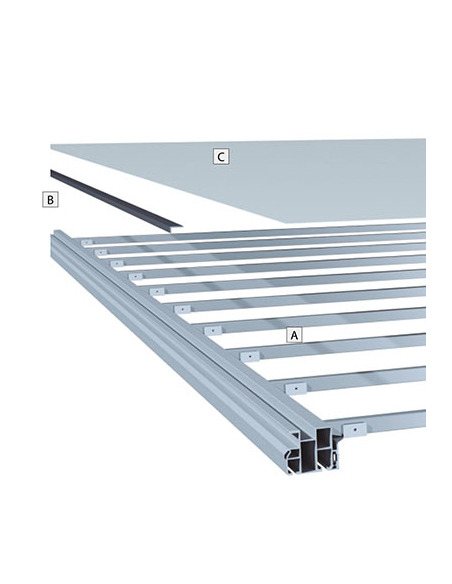 C

B

A